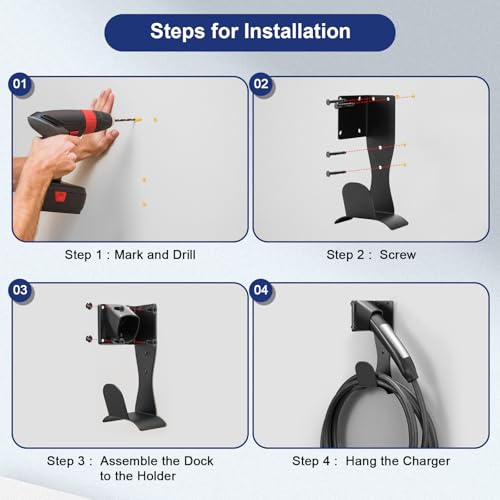 Steps for Installation

01

Step 1 : Mark and Drill

02

Step 2 : Screw

03

Step 3 : Assemble the Dock to the Holder

04

Step 4 : Hang the Charger