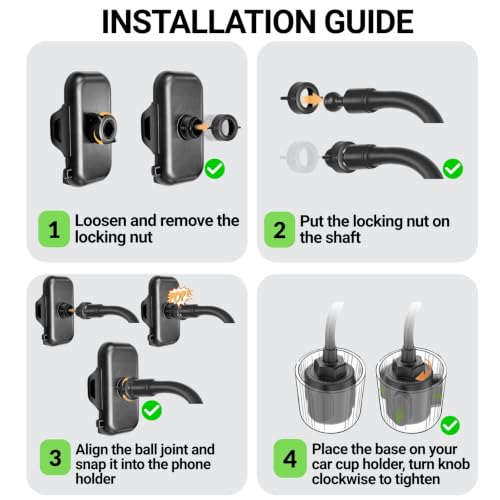 INSTALLATION GUIDE

1 Loosen and remove the locking nut

2 Put the locking nut on the shaft

POP!

3 Align the ball joint and snap it into the phone holder

4 Place the base on your car cup holder, turn knob clockwise to tighten