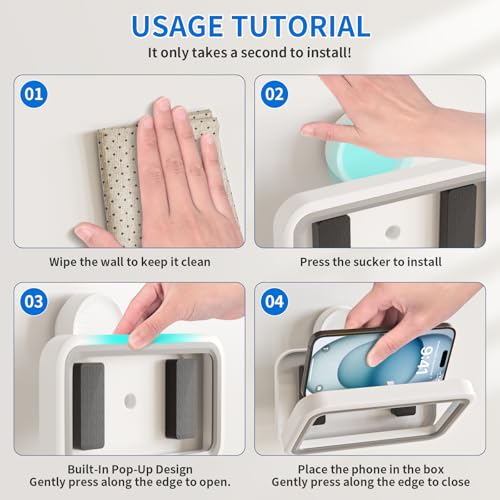 USAGE TUTORIAL
It only takes a second to install!

01

Wipe the wall to keep it clean

02

Press the sucker to install

03

Built-In Pop-Up Design
Gently press along the edge to open.

04

9:41

Place the phone in the box
Gently press along the edge to close