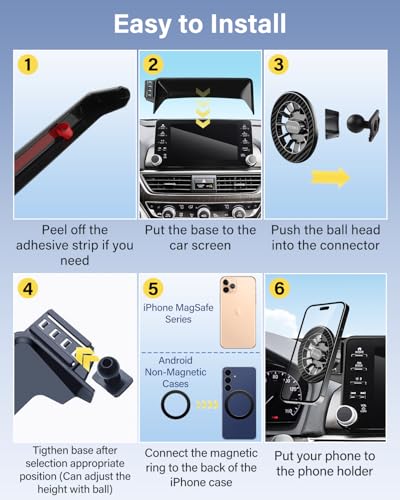 Easy to Install

1

Peel off the adhesive strip if you need

2

Put the base to the car screen

3

Push the ball head into the connector

4

Tigthen base after selection appropriate position (Can adjust the height with ball)

5

iPhone MagSafe Series

Android Non-Magnetic Cases

Connect the magnetic ring to the back of the iPhone case

6

Put your phone to the phone holder