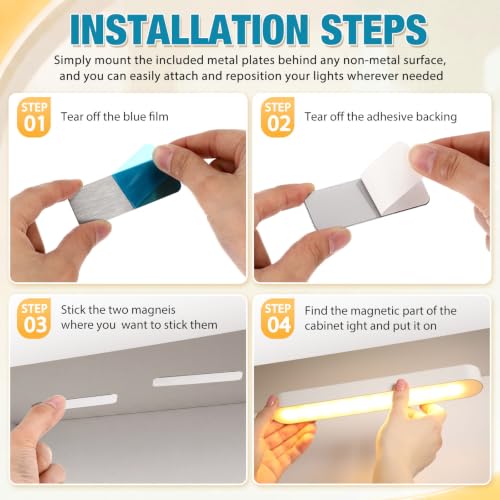 INSTALLATION STEPS

Simply mount the included metal plates behind any non-metal surface, and you can easily attach and reposition your lights wherever needed

STEP
01
Tear off the blue film

STEP
02
Tear off the adhesive backing

STEP
03
Stick the two magneis
where you want to stick them

STEP
04
Find the magnetic part of the
cabinet ight and put it on