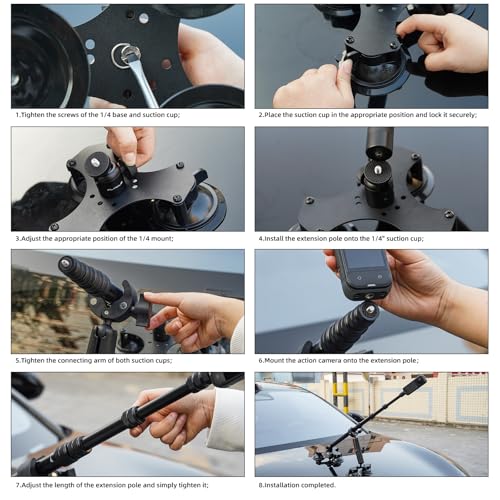 1.Tighten the screws of the 1/4 base and suction cup;

2.Place the suction cup in the appropriate position and lock it securely;

3.Adjust the appropriate position of the 1/4 mount;

4.Install the extension pole onto the 1/4" suction cup;

5.Tighten the connecting arm of both suction cups;

6.Mount the action camera onto the extension pole;

7.Adjust the length of the extension pole and simply tighten it;

8.Installation completed.