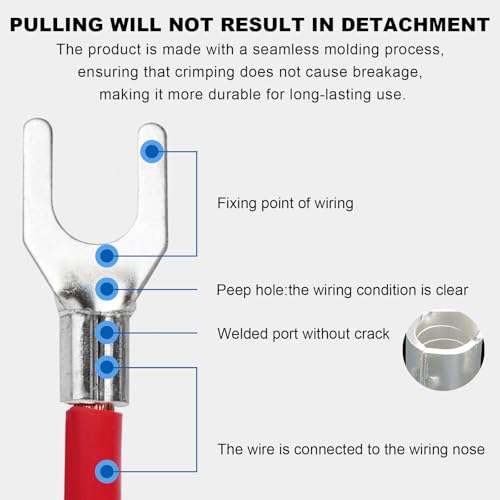 PULLING WILL NOT RESULT IN DETACHMENT

The product is made with a seamless molding process, ensuring that crimping does not cause breakage, making it more durable for long-lasting use.

Fixing point of wiring

Peep hole:the wiring condition is clear

Welded port without crack

The wire is connected to the wiring nose