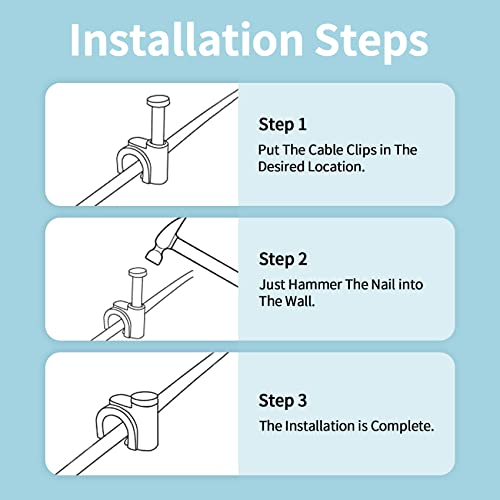 Installation Steps

Step 1
Put The Cable Clips in The Desired Location.

Step 2
Just Hammer The Nail into The Wall.

Step 3
The Installation is Complete.