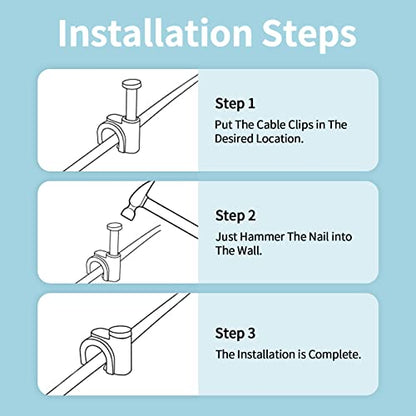 Installation Steps

Step 1
Put The Cable Clips in The Desired Location.

Step 2
Just Hammer The Nail into The Wall.

Step 3
The Installation is Complete.