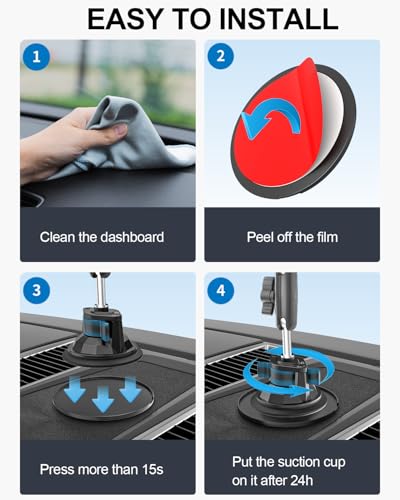 EASY TO INSTALL

1

Clean the dashboard

2

Peel off the film

3

Press more than 15s

4

Put the suction cup on it after 24h