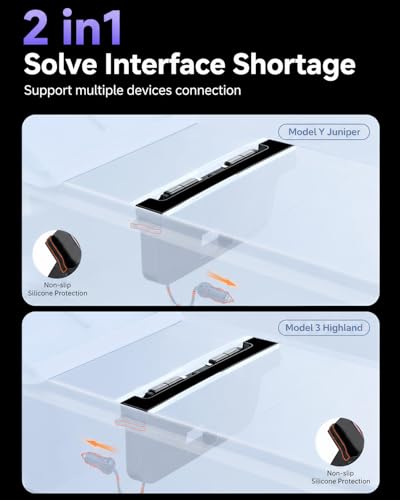 2 in1
Solve Interface Shortage
Support multiple devices connection

Model Y Juniper

Non-slip
Silicone Protection

Model 3 Highland

Non-slip
Silicone Protection