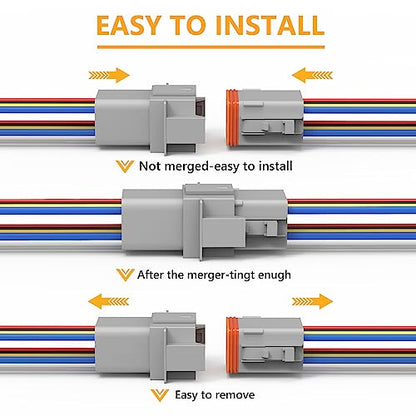 EASY TO INSTALL

Not merged-easy to install

After the merger-tingt enugh

Easy to remove