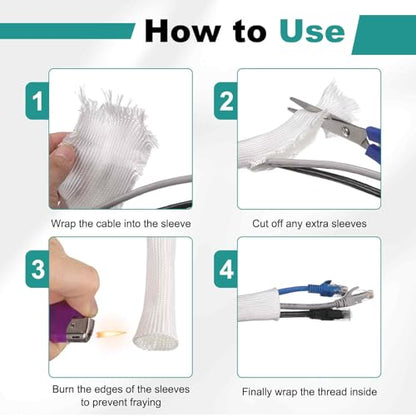 How to Use

1

Wrap the cable into the sleeve

2

Cut off any extra sleeves

3

Burn the edges of the sleeves to prevent fraying

4

Finally wrap the thread inside