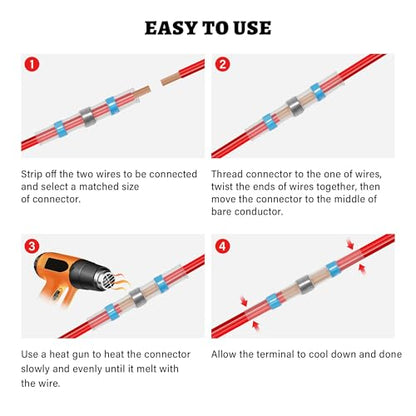 EASY TO USE

1

Strip off the two wires to be connected and select a matched size of connector.

2

Thread connector to the one of wires, twist the ends of wires together, then move the connector to the middle of bare conductor.

3

Use a heat gun to heat the connector slowly and evenly until it melt with the wire.

4

Allow the terminal to cool down and done