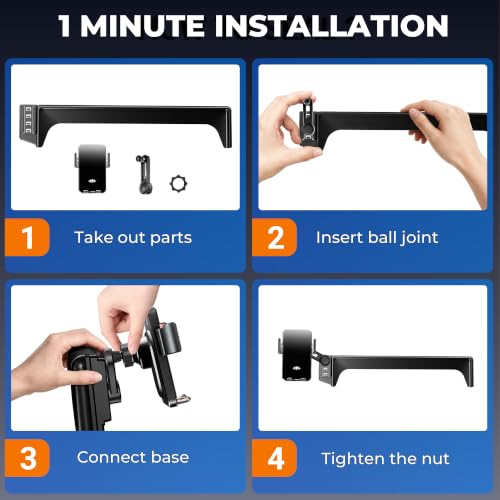 1 MINUTE INSTALLATION

1 Take out parts

2 Insert ball joint

3 Connect base

4 Tighten the nut