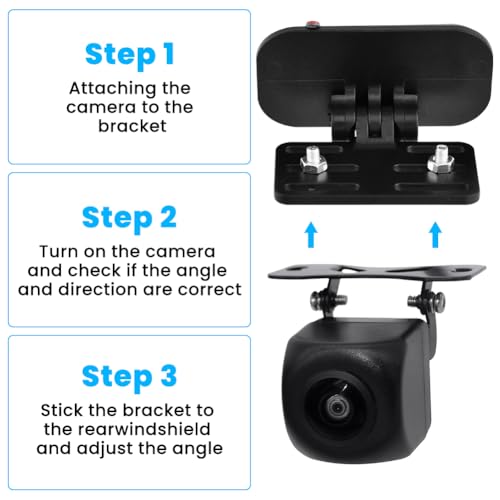 Step 1

Attaching the camera to the bracket

Step 2

Turn on the camera and check if the angle and direction are correct

Step 3

Stick the bracket to the rearwindshield and adjust the angle