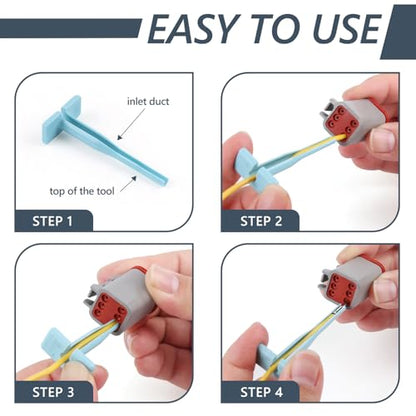 EASY TO USE

inlet duct

top of the tool

STEP 1

STEP 2

STEP 3

STEP 4