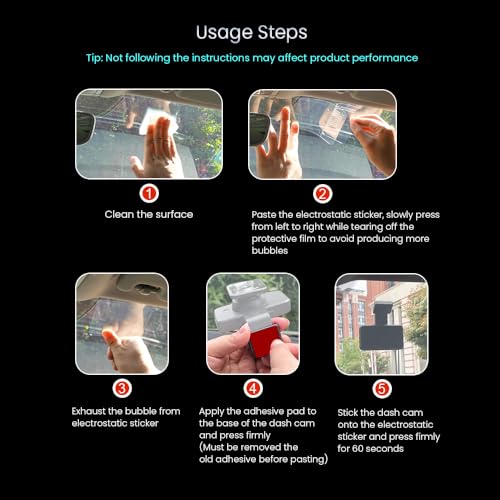 Usage Steps

Tip: Not following the instructions may affect product performance

1

Clean the surface

2

Paste the electrostatic sticker, slowly press from left to right while tearing off the protective film to avoid producing more bubbles

3

Exhaust the bubble from electrostatic sticker

4

Apply the adhesive pad to the base of the dash cam and press firmly
(Must be removed the old adhesive before pasting)

5

Stick the dash cam onto the electrostatic sticker and press firmly for 60 seconds