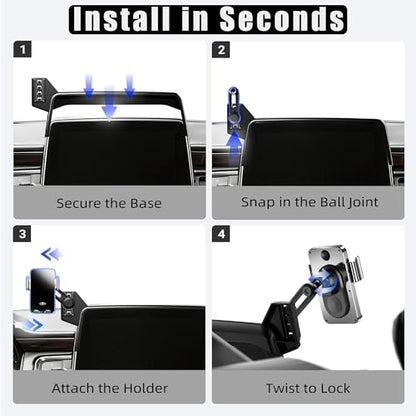 Install in Seconds

1

Secure the Base

2

Snap in the Ball Joint

3

Attach the Holder

4

Twist to Lock