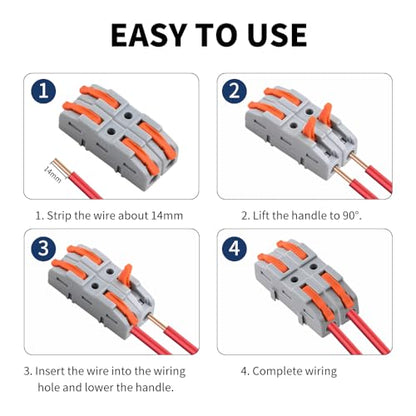 EASY TO USE

1

14mm

1. Strip the wire about 14mm

2

2. Lift the handle to 90°.

3

3. Insert the wire into the wiring hole and lower the handle.

4

4. Complete wiring