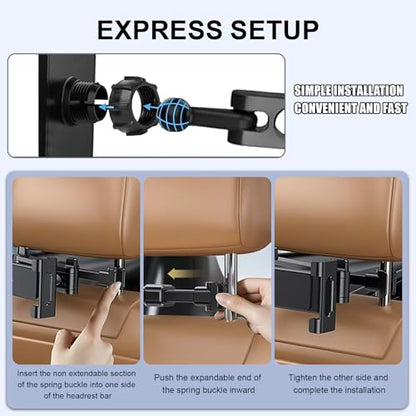 EXPRESS SETUP

SIMPLE INSTALLATION
CONVENIENT AND FAST

Insert the non extendable section of the spring buckle into one side of the headrest bar

Push the expandable end of the spring buckle inward

Tighten the other side and complete the installation