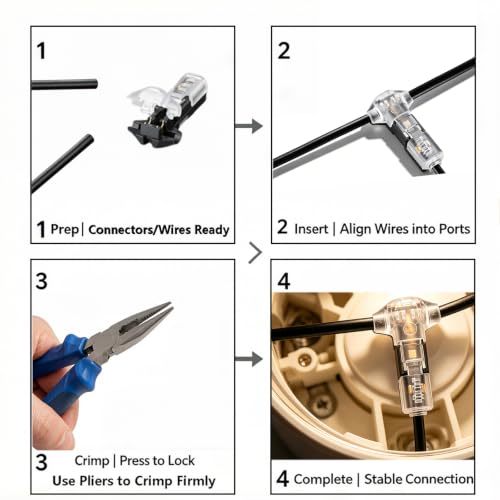 1

1 Prep | Connectors/Wires Ready

2

2 Insert | Align Wires into Ports

3

3 Crimp | Press to Lock
Use Pliers to Crimp Firmly

4

4 Complete | Stable Connection