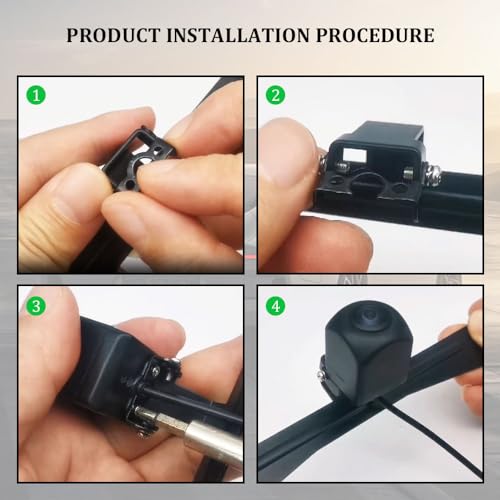 PRODUCT INSTALLATION PROCEDURE

1

2

3

4