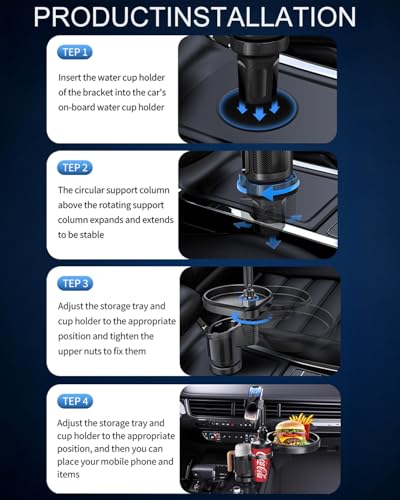 PRODUCTINSTALLATION

TEP 1

Insert the water cup holder of the bracket into the car's on-board water cup holder

TEP 2

The circular support column above the rotating support column expands and extends to be stable

TEP 3

Adjust the storage tray and cup holder to the appropriate position and tighten the upper nuts to fix them

TEP 4

Adjust the storage tray and cup holder to the appropriate position, and then you can place your mobile phone and items

Coca-Cola