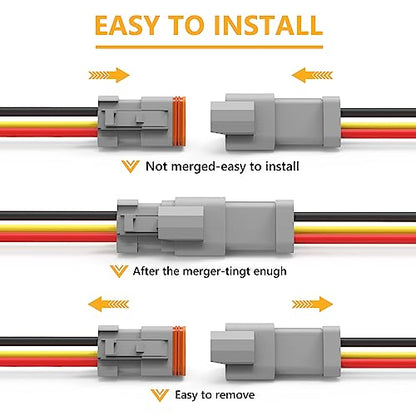 EASY TO INSTALL

Not merged-easy to install

After the merger-tingt enugh

Easy to remove