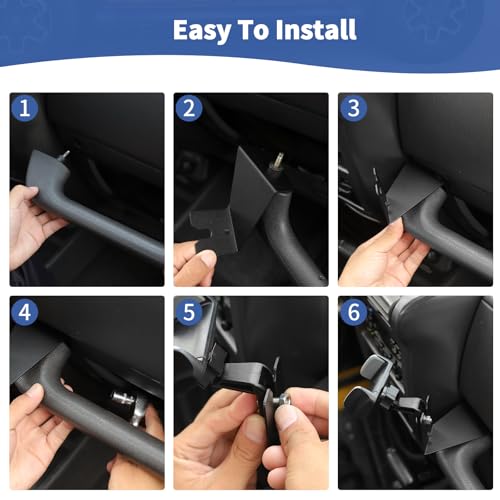 Easy To Install

1

2

3

4

5

6