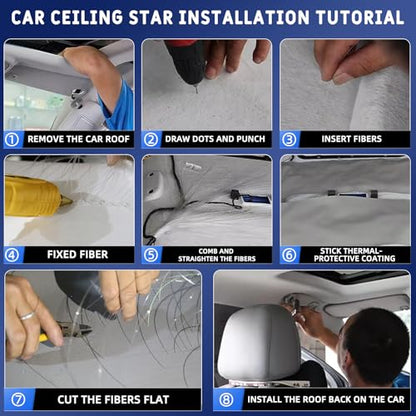 CAR CEILING STAR INSTALLATION TUTORIAL

① REMOVE THE CAR ROOF

② DRAW DOTS AND PUNCH

③ INSERT FIBERS

④ FIXED FIBER

⑤ COMB AND STRAIGHTEN THE FIBERS

⑥ STICK THERMAL-PROTECTIVE COATING

⑦ CUT THE FIBERS FLAT

⑧ INSTALL THE ROOF BACK ON THE CAR