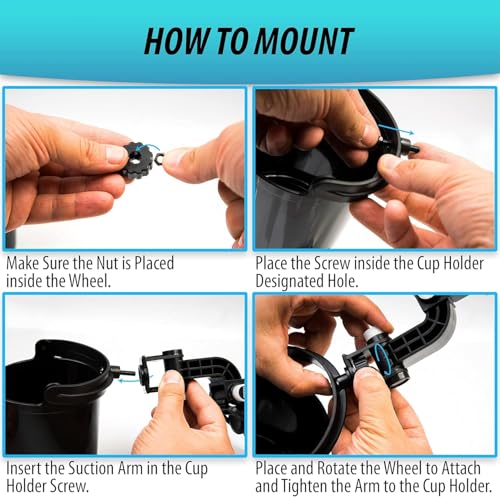 HOW TO MOUNT

Make Sure the Nut is Placed inside the Wheel.

Place the Screw inside the Cup Holder Designated Hole.

Insert the Suction Arm in the Cup Holder Screw.

Place and Rotate the Wheel to Attach and Tighten the Arm to the Cup Holder.