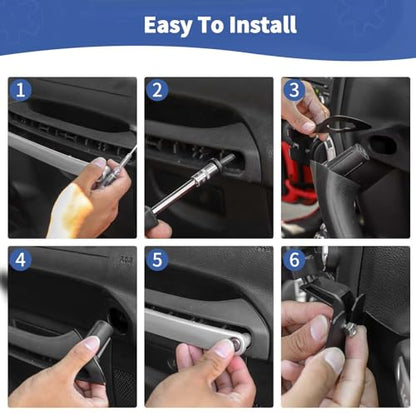 Easy To Install

1

2

3

4

5

6