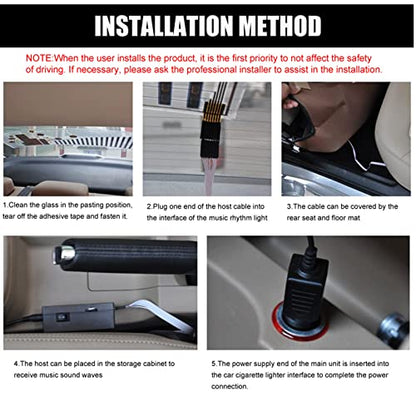 INSTALLATION METHOD

NOTE:When the user installs the product, it is the first priority to not affect the safety of driving. If necessary, please ask the professional installer to assist in the installation.

1.Clean the glass in the pasting position, tear off the adhesive tape and fasten it.

2.Plug one end of the host cable into the interface of the music rhythm light

3.The cable can be covered by the rear seat and floor mat

4.The host can be placed in the storage cabinet to receive music sound waves

5.The power supply end of the main unit is inserted into the car cigarette lighter interface to complete the power connection.