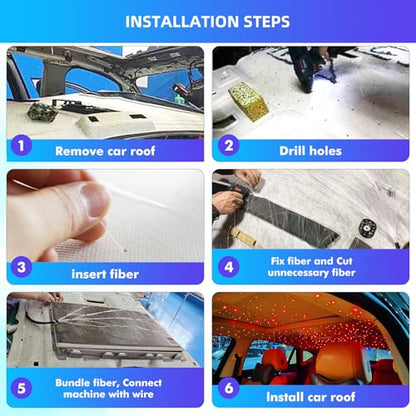 INSTALLATION STEPS

1 Remove car roof

2 Drill holes

3 insert fiber

4 Fix fiber and Cut unnecessary fiber

5 Bundle fiber, Connect machine with wire

6 Install car roof