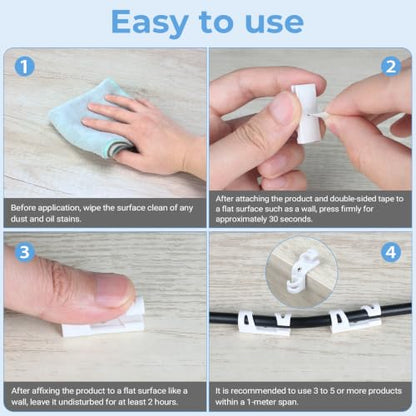 Easy to use

1

Before application, wipe the surface clean of any dust and oil stains.

2

After attaching the product and double-sided tape to a flat surface such as a wall, press firmly for approximately 30 seconds.

3

After affixing the product to a flat surface like a wall, leave it undisturbed for at least 2 hours.

4

It is recommended to use 3 to 5 or more products within a 1-meter span.