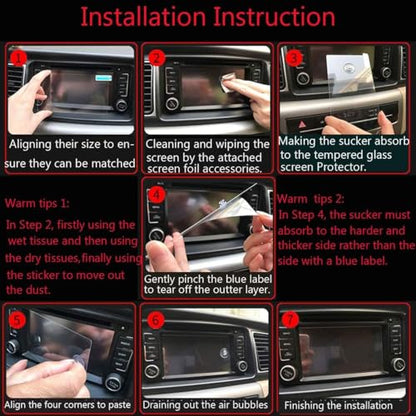 Installation Instruction

1
Aligning their size to ensure they can be matched

2
Cleaning and wiping the screen by the attached screen foil accessories.

3
Making the sucker absorb to the tempered glass screen Protector.

Warm tips 1:
In Step 2, firstly using the wet tissue and then using the dry tissues,finally using the sticker to move out the dust.

4
Gently pinch the blue label to tear off the outter layer.

Warm tips 2:
In Step 4, the sucker must absorb to the harder and thicker side rather than the side with a blue label.

5
Align the four corners to paste

6
Draining out the air bubbles

7
Finishing the installation