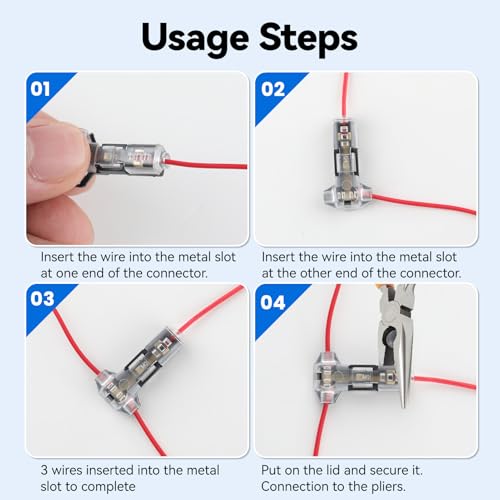 Usage Steps

01

Insert the wire into the metal slot at one end of the connector.

02

Insert the wire into the metal slot at the other end of the connector.

03

3 wires inserted into the metal slot to complete

04

Put on the lid and secure it. Connection to the pliers.