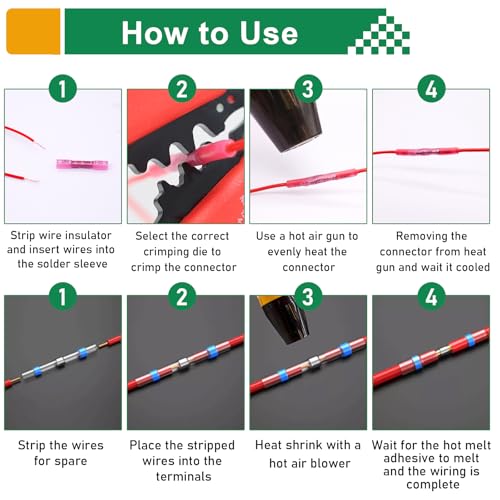 How to Use

1

Strip wire insulator and insert wires into the solder sleeve

2

Select the correct crimping die to crimp the connector

3

Use a hot air gun to evenly heat the connector

4

Removing the connector from heat gun and wait it cooled

1

Strip the wires for spare

2

Place the stripped wires into the terminals

3

Heat shrink with a hot air blower

4

Wait for the hot melt adhesive to melt and the wiring is complete