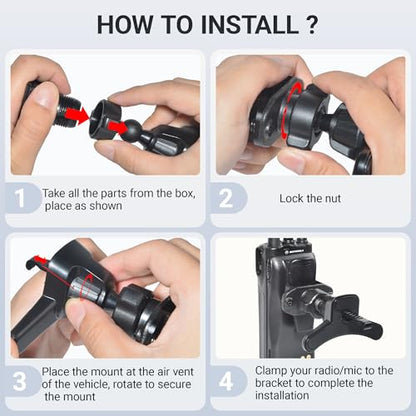 HOW TO INSTALL ?

1

Take all the parts from the box, place as shown

2

Lock the nut

3

Place the mount at the air vent of the vehicle, rotate to secure the mount

4

Clamp your radio/mic to the bracket to complete the installation