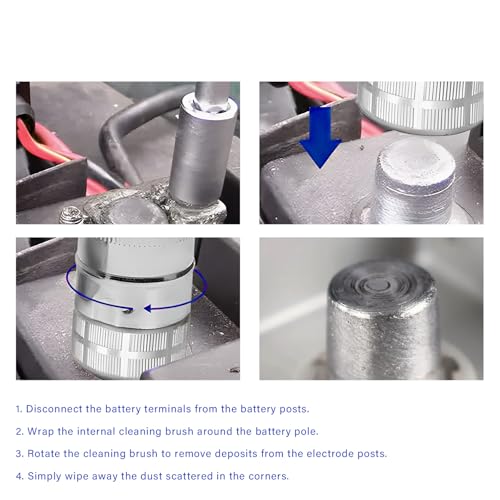 1. Disconnect the battery terminals from the battery posts.

2. Wrap the internal cleaning brush around the battery pole.

3. Rotate the cleaning brush to remove deposits from the electrode posts.

4. Simply wipe away the dust scattered in the corners.