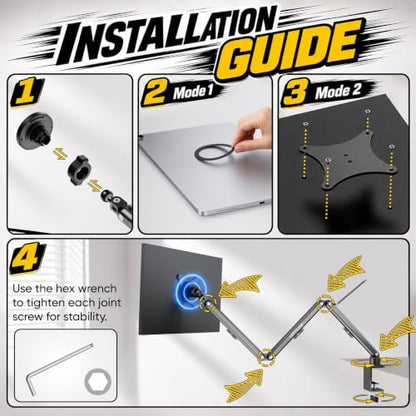 INSTALLATION GUIDE

1

2 Mode 1

3 Mode 2

4

Use the hex wrench to tighten each joint screw for stability.