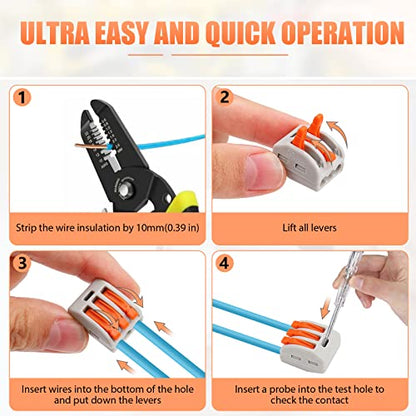 ULTRA EASY AND QUICK OPERATION

1

Strip the wire insulation by 10mm(0.39 in)

2

Lift all levers

3

Insert wires into the bottom of the hole and put down the levers

4

Insert a probe into the test hole to check the contact