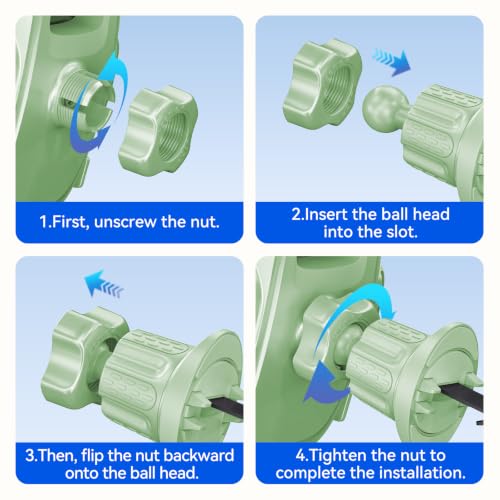 1.First, unscrew the nut.

2.Insert the ball head into the slot.

3.Then, flip the nut backward onto the ball head.

4.Tighten the nut to complete the installation.