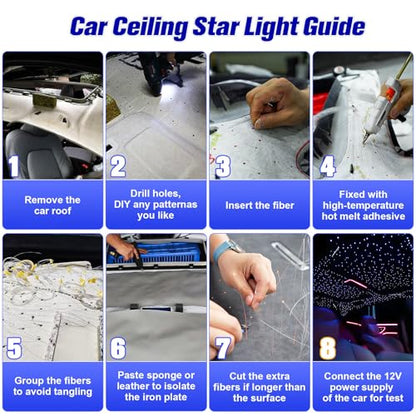 Car Ceiling Star Light Guide

1
Remove the car roof

2
Drill holes, DIY any patternas you like

3
Insert the fiber

4
Fixed with high-temperature hot melt adhesive

5
Group the fibers to avoid tangling

6
Paste sponge or leather to isolate the iron plate

7
Cut the extra fibers if longer than the surface

8
Connect the 12V power supply of the car for test