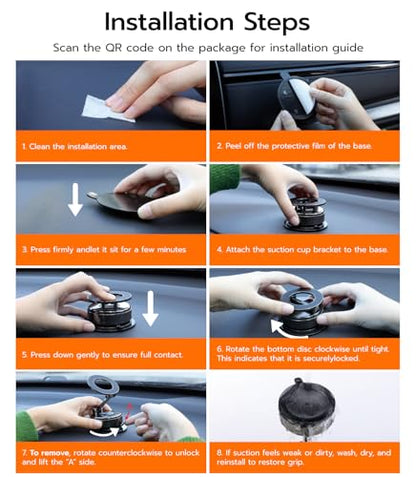 Installation Steps

Scan the QR code on the package for installation guide

1. Clean the installation area.

2. Peel off the protective film of the base.

3. Press firmly andlet it sit for a few minutes

4. Attach the suction cup bracket to the base.

5. Press down gently to ensure full contact.

6. Rotate the bottom disc clockwise until tight. This indicates that it is securelylocked.

7. To remove, rotate counterclockwise to unlock and lift the "A" side.

8. If suction feels weak or dirty, wash, dry, and reinstall to restore grip.