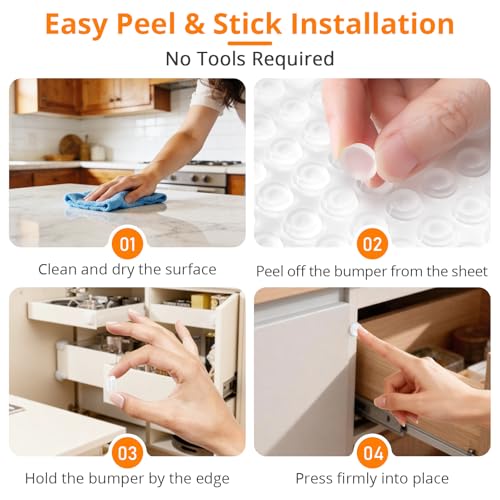 Easy Peel & Stick Installation

No Tools Required

01

Clean and dry the surface

02

Peel off the bumper from the sheet

03

Hold the bumper by the edge

04

Press firmly into place