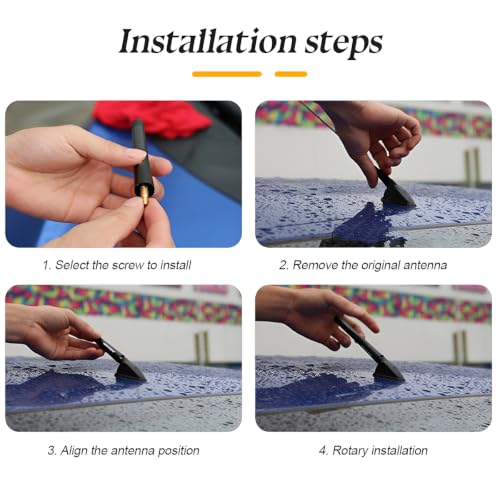 Installation steps

1. Select the screw to install

2. Remove the original antenna

3. Align the antenna position

4. Rotary installation