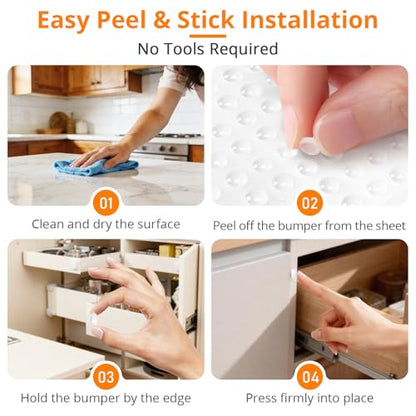 Easy Peel & Stick Installation

No Tools Required

01
Clean and dry the surface

02
Peel off the bumper from the sheet

03
Hold the bumper by the edge

04
Press firmly into place