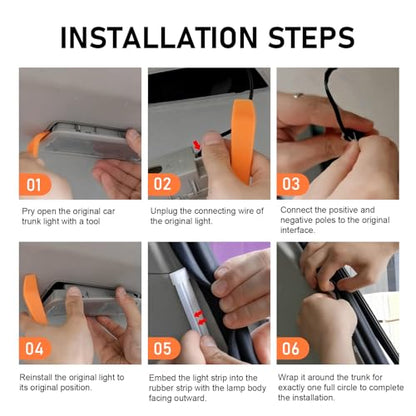 INSTALLATION STEPS

01

Pry open the original car trunk light with a tool

02

Unplug the connecting wire of the original light.

03

Connect the positive and negative poles to the original interface.

04

Reinstall the original light to its original position.

05

Embed the light strip into the rubber strip with the lamp body facing outward.

06

Wrap it around the trunk for exactly one full circle to complete the installation.