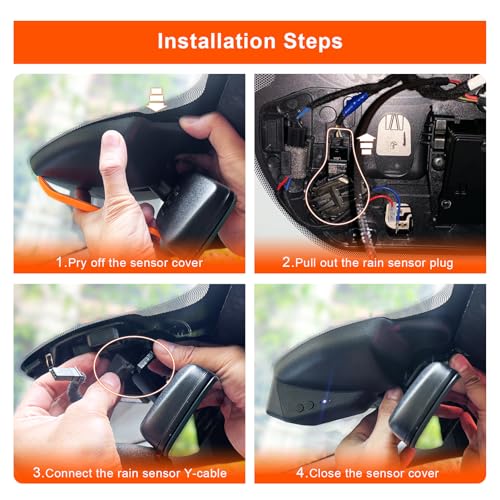 Installation Steps

1.Pry off the sensor cover

2.Pull out the rain sensor plug

3.Connect the rain sensor Y-cable

4.Close the sensor cover