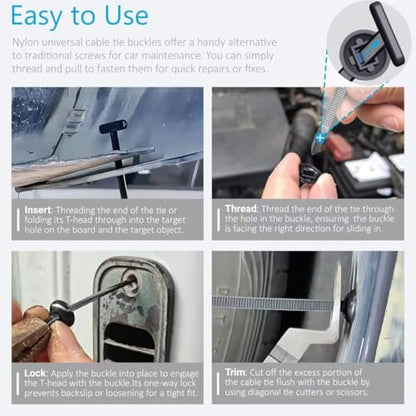 Easy to Use

Nylon universal cable tie buckles offer a handy alternative to traditional screws for car maintenance. You can simply thread and pull to fasten them for quick repairs or fixes.

Insert: Threading the end of the tie or folding its T-head through into the target hole on the board and the target object.

Thread: Thread the end of the tie through the hole in the buckle, ensuring the buckle is facing the right direction for sliding in.

Lock: Apply the buckle into place to engage the T-head with the buckle.Its one-way lock prevents backslip or loosening for a tight fit.

Trim: Cut off the excess portion of the cable tie flush with the buckle by using diagonal tie cutters or scissors.