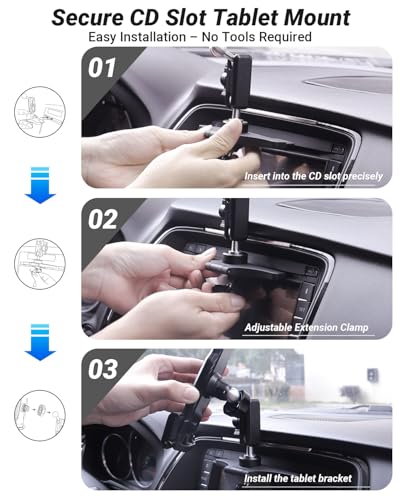 Secure CD Slot Tablet Mount
Easy Installation – No Tools Required

01
Insert into the CD slot precisely

02
Adjustable Extension Clamp

03
Install the tablet bracket