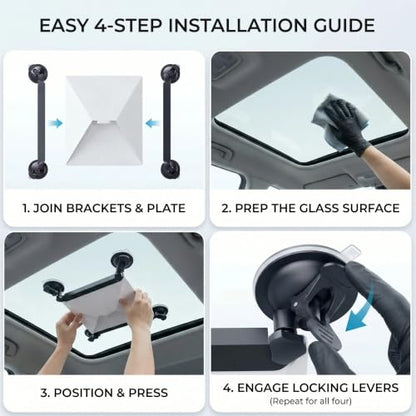 EASY 4-STEP INSTALLATION GUIDE

1. JOIN BRACKETS & PLATE

2. PREP THE GLASS SURFACE

3. POSITION & PRESS

4. ENGAGE LOCKING LEVERS
(Repeat for all four)